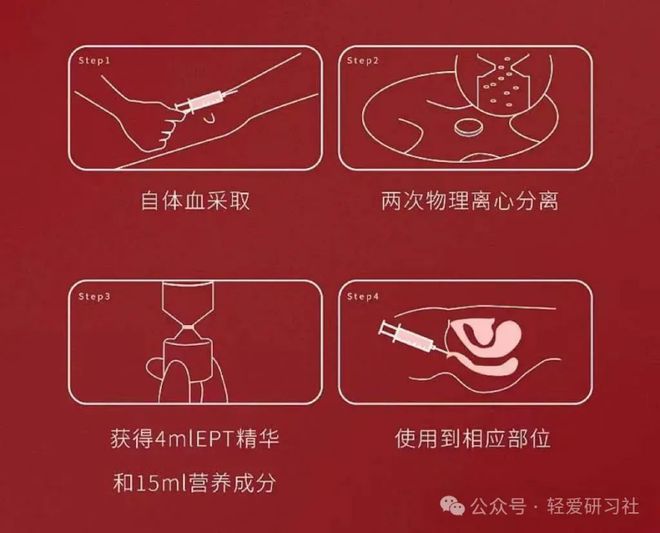 Step1

自体血采取

Step2

两次物理离心分离

Step3

获得4mlEPT精华

和15ml营养成分

Step4

使用到相应部位

公众号 · 轻爱研习社